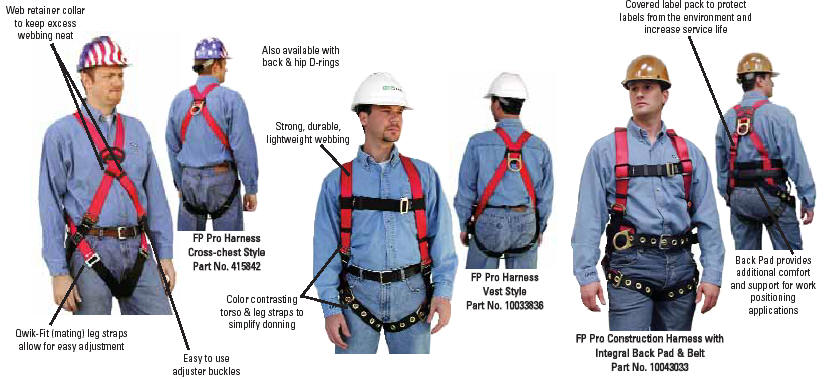 Web retainer collar to keep excess webbing neat

Also available with back & hip D-rings

Covered label pack to protect labels from the environment and increase service life

Strong, durable, lightweight webbing

FP Pro Harness
Cross-chest Style
Part No. 415842

Color contrasting torso & leg straps to simplify donning

FP Pro Harness
Vest Style
Part No. 10033836

Back Pad provides additional comfort and support for work positioning applications

Qwik-Fit (mating) leg straps allow for easy adjustment

Easy to use adjuster buckles

FP Pro Construction Harness with Integral Back Pad & Belt
Part No. 10043033