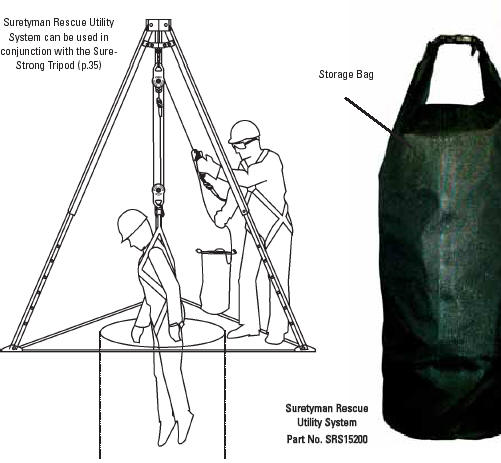 Suretyman Rescue Utility System can be used in conjunction with the Sure-Strong Tripod (p.35)

Storage Bag

Suretyman Rescue Utility System
Part No. SRS15200